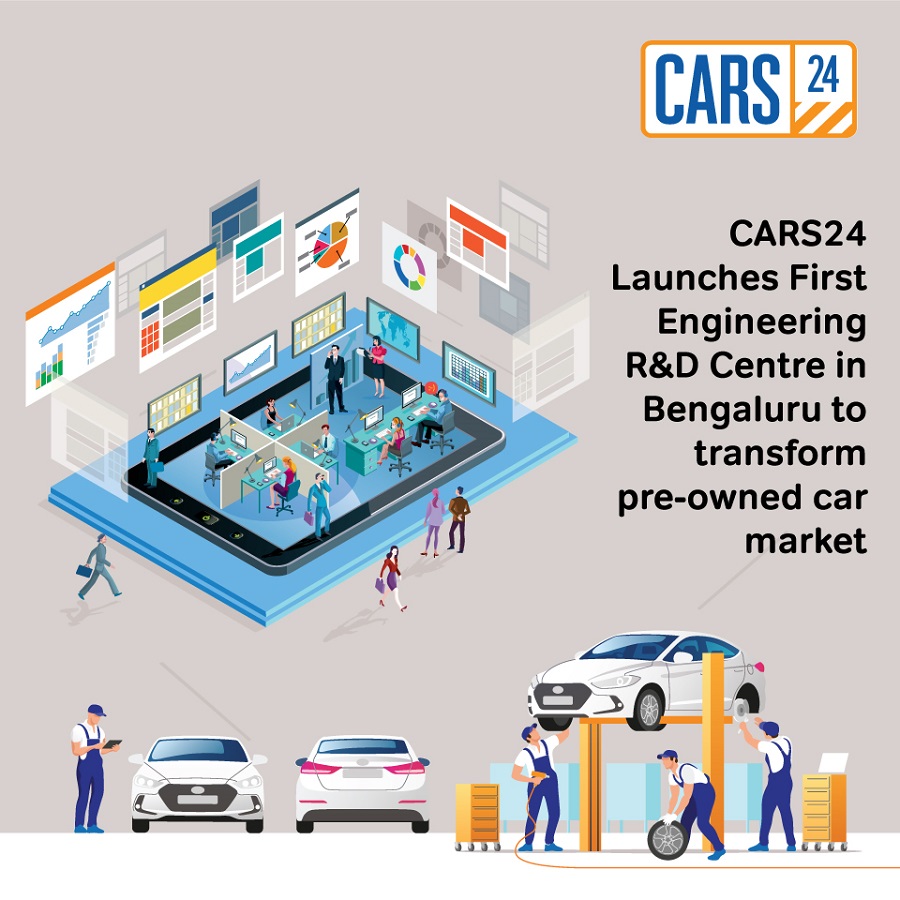 CARS 24

CARS24 Launches First Engineering R&D Centre in Bengaluru to transform pre-owned car market